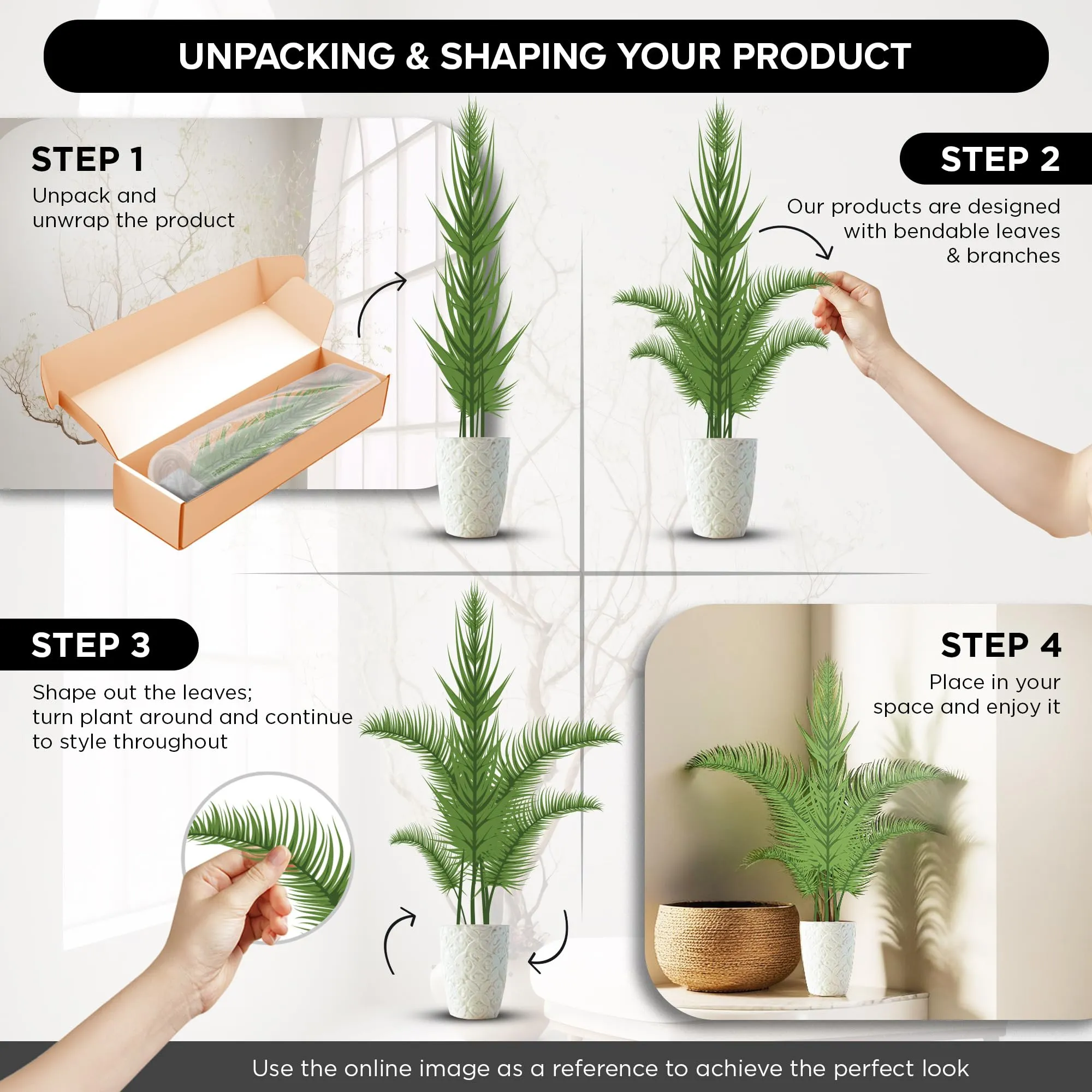 UNPACKING & SHAPING YOUR PRODUCT

STEP 1
Unpack and unwrap the product

STEP 2
Our products are designed with bendable leaves & branches

STEP 3
Shape out the leaves; turn plant around and continue to style throughout

STEP 4
Place in your space and enjoy it

Use the online image as a reference to achieve the perfect look